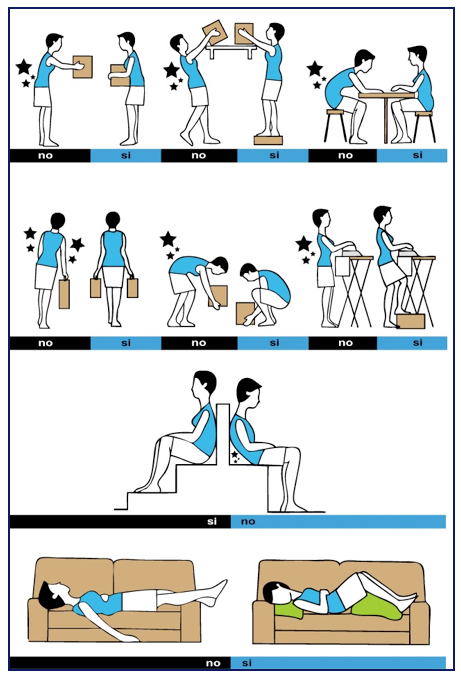 no si no si no si

no si no si no si

si no

no si