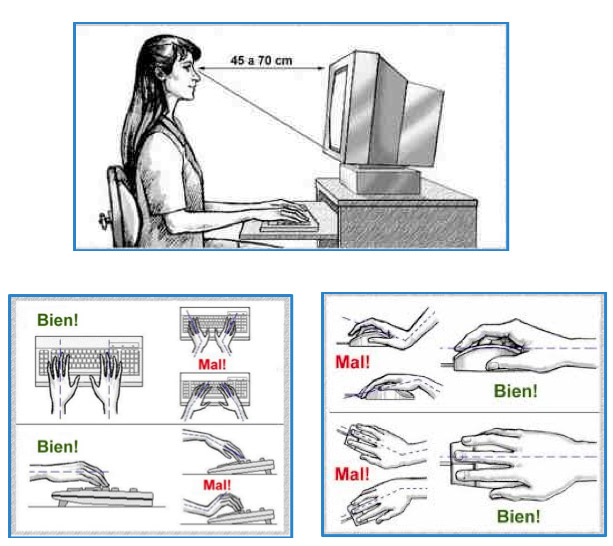 45 a 70 cm

Bien!

Mal!

Bien!

Mal!

Mal!

Bien!

Mal!

Bien!